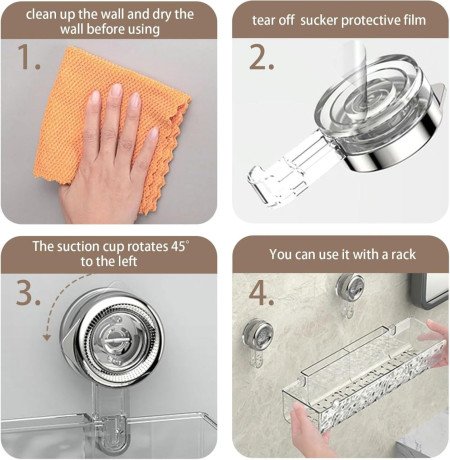 clean up the wall and dry the wall before using

1.

tear off sucker protective film

2.

The suction cup rotates 45° to the left

3.

You can use it with a rack

4.